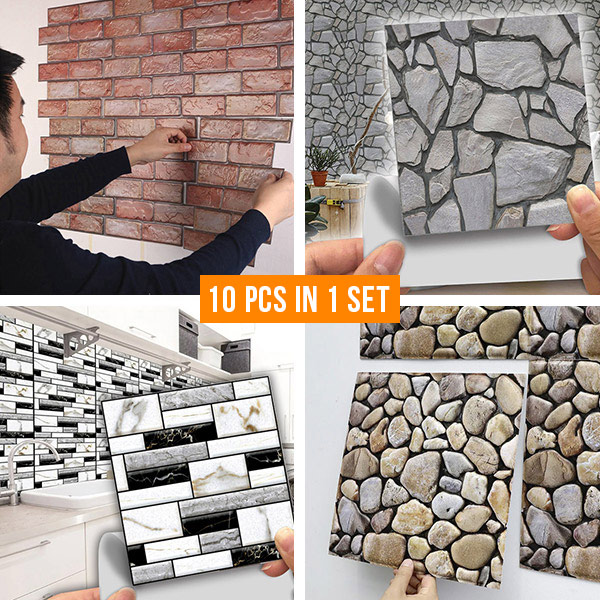 10 PCS IN 1 SET